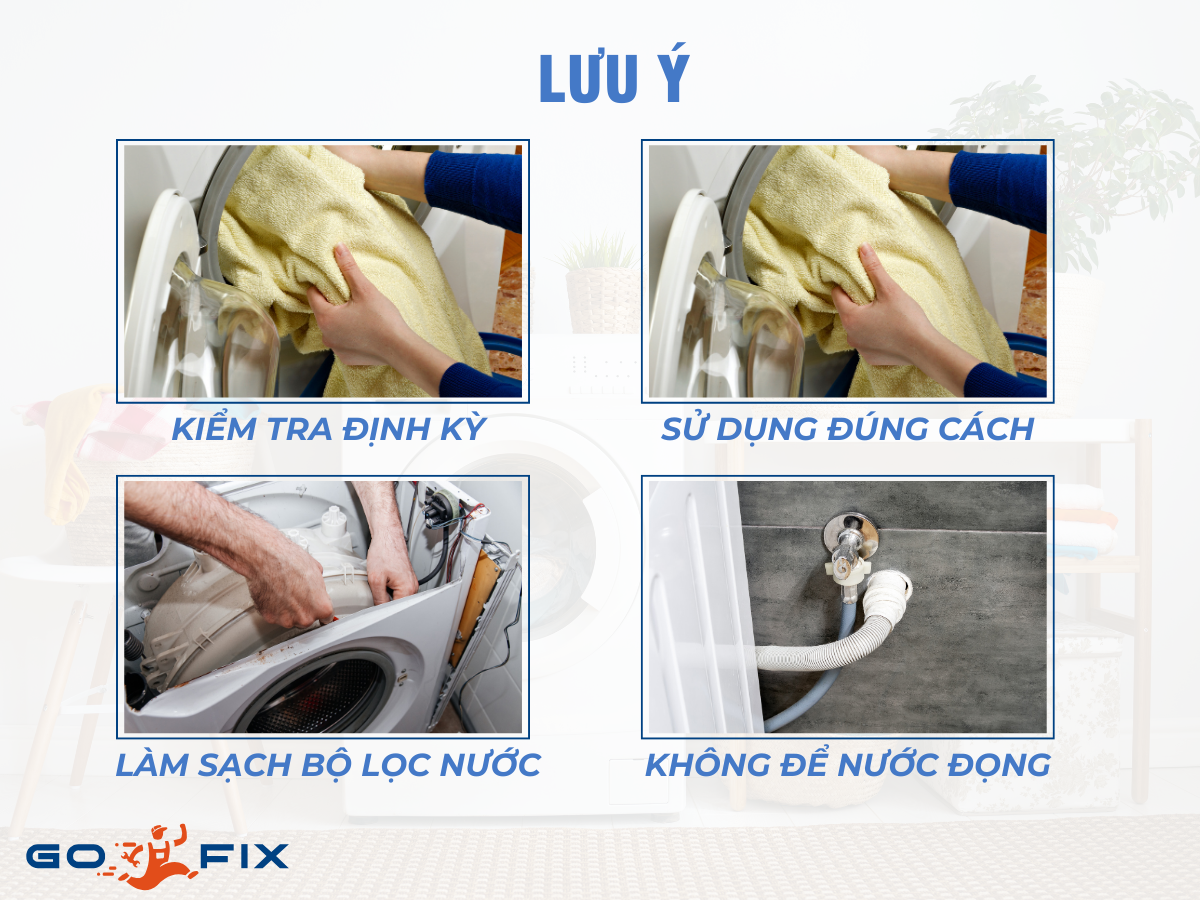 LƯU Ý

KIỂM TRA ĐỊNH KỲ

SỬ DỤNG ĐÚNG CÁCH

LÀM SẠCH BỘ LỌC NƯỚC

KHÔNG ĐỂ NƯỚC ĐỌNG

GO FIX