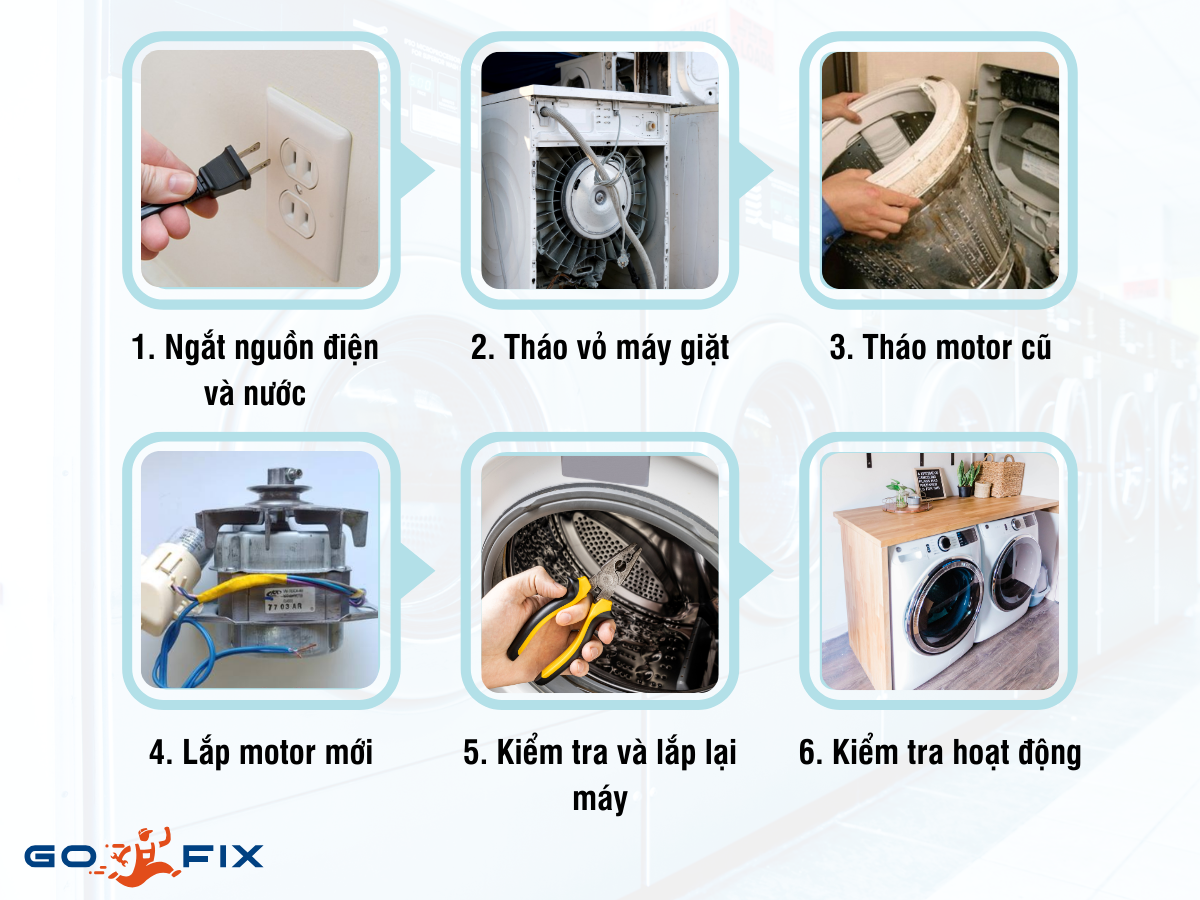 1. Ngắt nguồn điện và nước

2. Tháo vỏ máy giặt

3. Tháo motor cũ

7703 AR

4. Lắp motor mới

5. Kiểm tra và lắp lại máy

6. Kiểm tra hoạt động

GO FIX